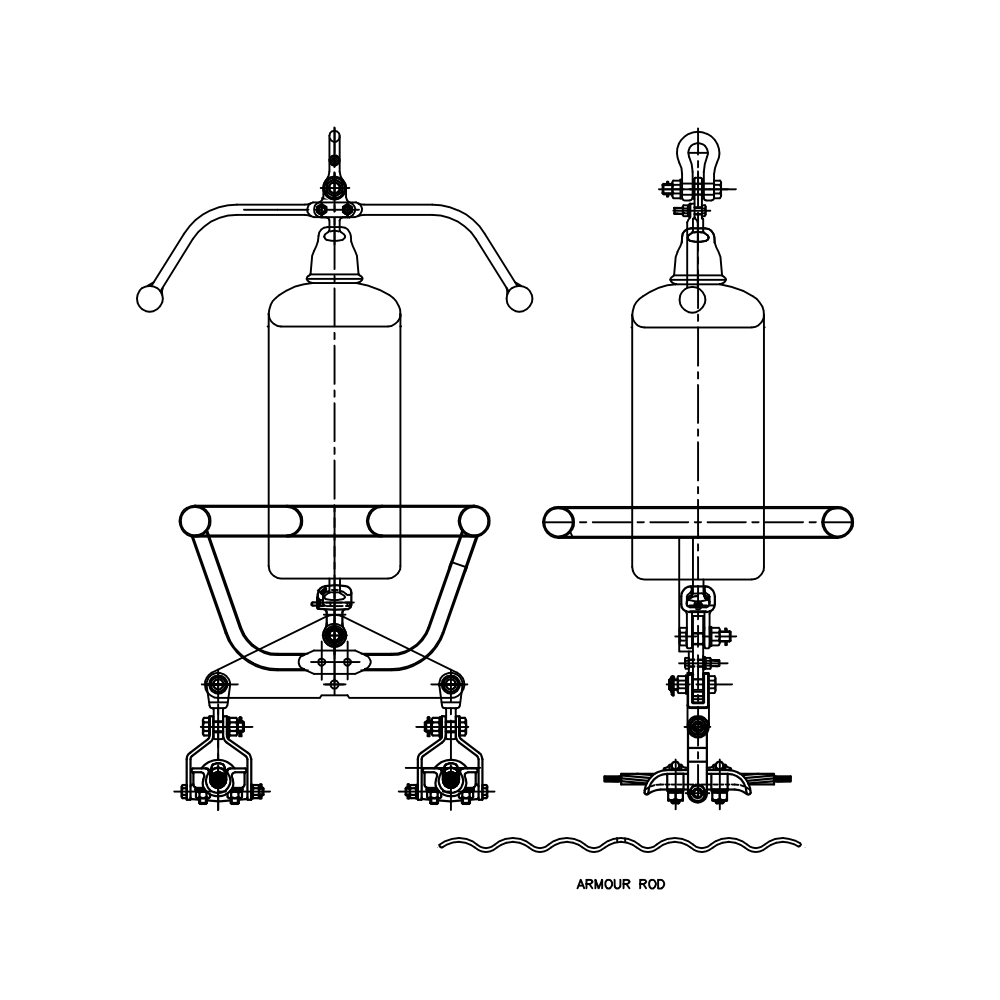 ARMOUR ROD